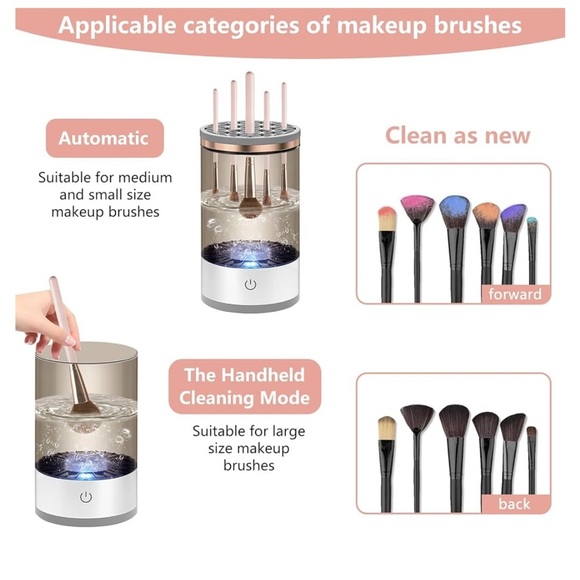 Applicable categories of makeup brushes

Automatic

Suitable for medium and small size makeup brushes

Clean as new

forward

The Handheld Cleaning Mode

Suitable for large size makeup brushes

back